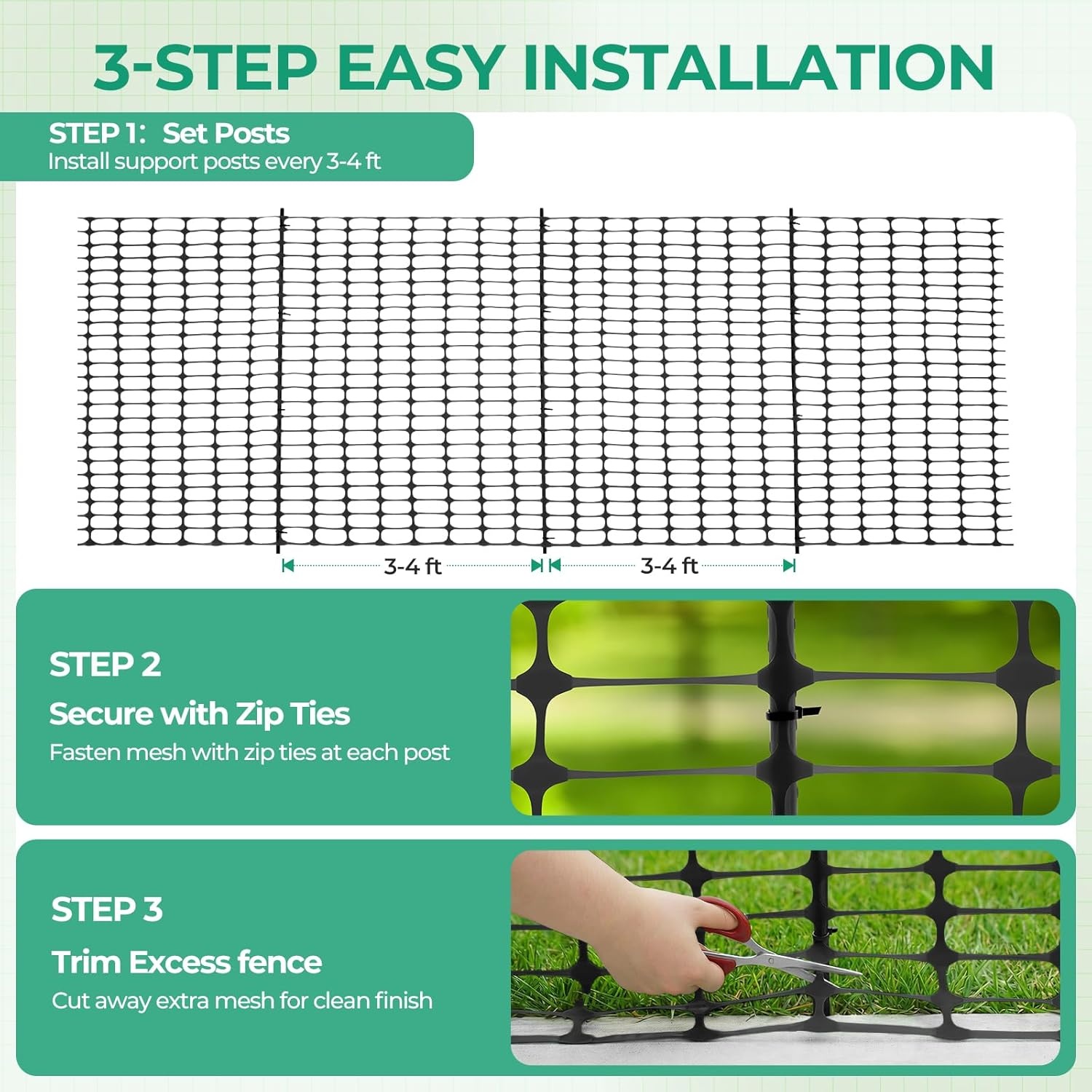 3-STEP EASY INSTALLATION

STEP 1: Set Posts
Install support posts every 3-4 ft

3-4 ft

3-4 ft

STEP 2

Secure with Zip Ties

Fasten mesh with zip ties at each post

STEP 3

Trim Excess fence

Cut away extra mesh for clean finish