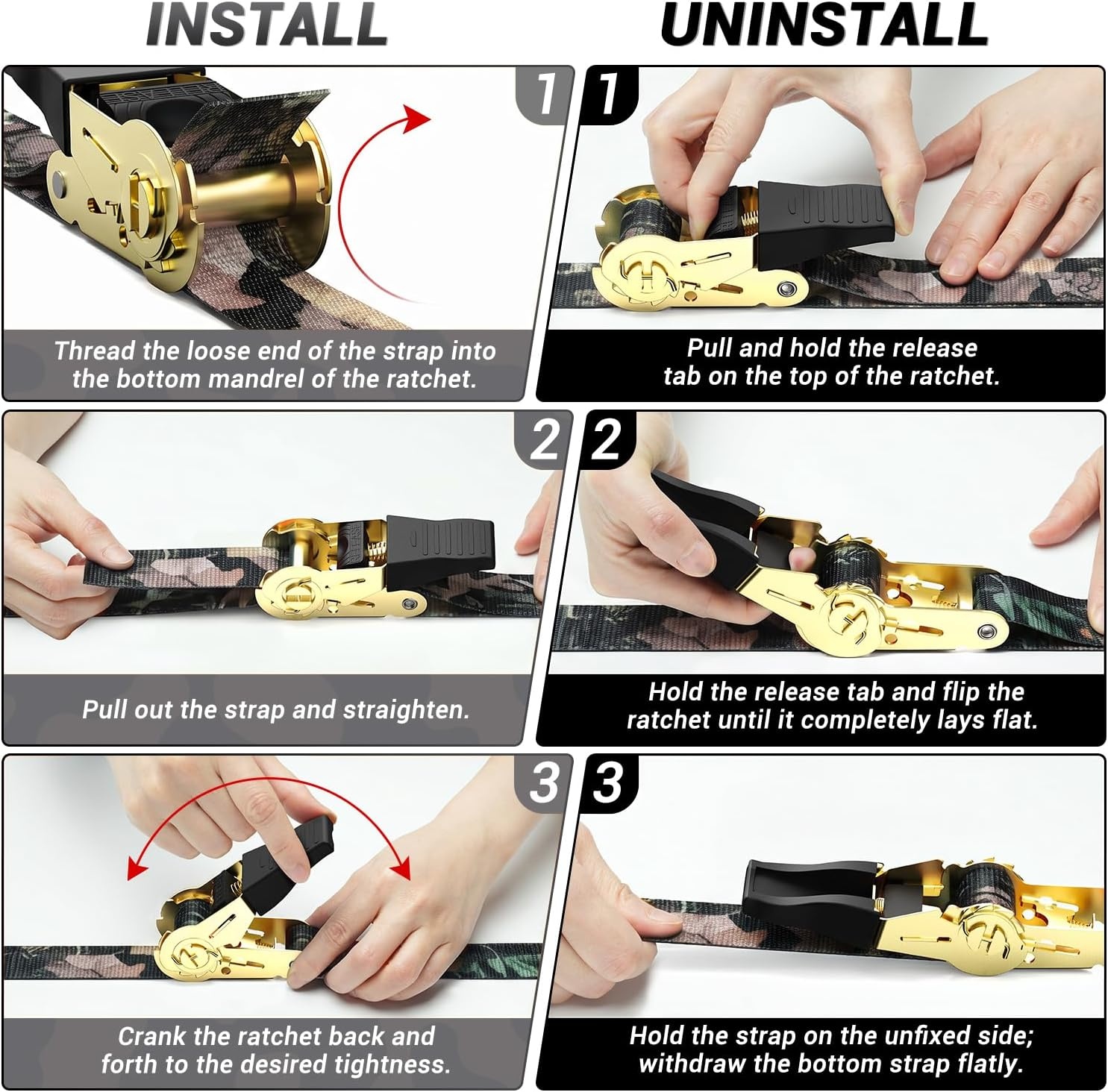 INSTALL

1

Thread the loose end of the strap into the bottom mandrel of the ratchet.

2

Pull out the strap and straighten.

3

Crank the ratchet back and forth to the desired tightness.

UNINSTALL

1

Pull and hold the release tab on the top of the ratchet.

2

Hold the release tab and flip the ratchet until it completely lays flat.

3

Hold the strap on the unfixed side; withdraw the bottom strap flatly.