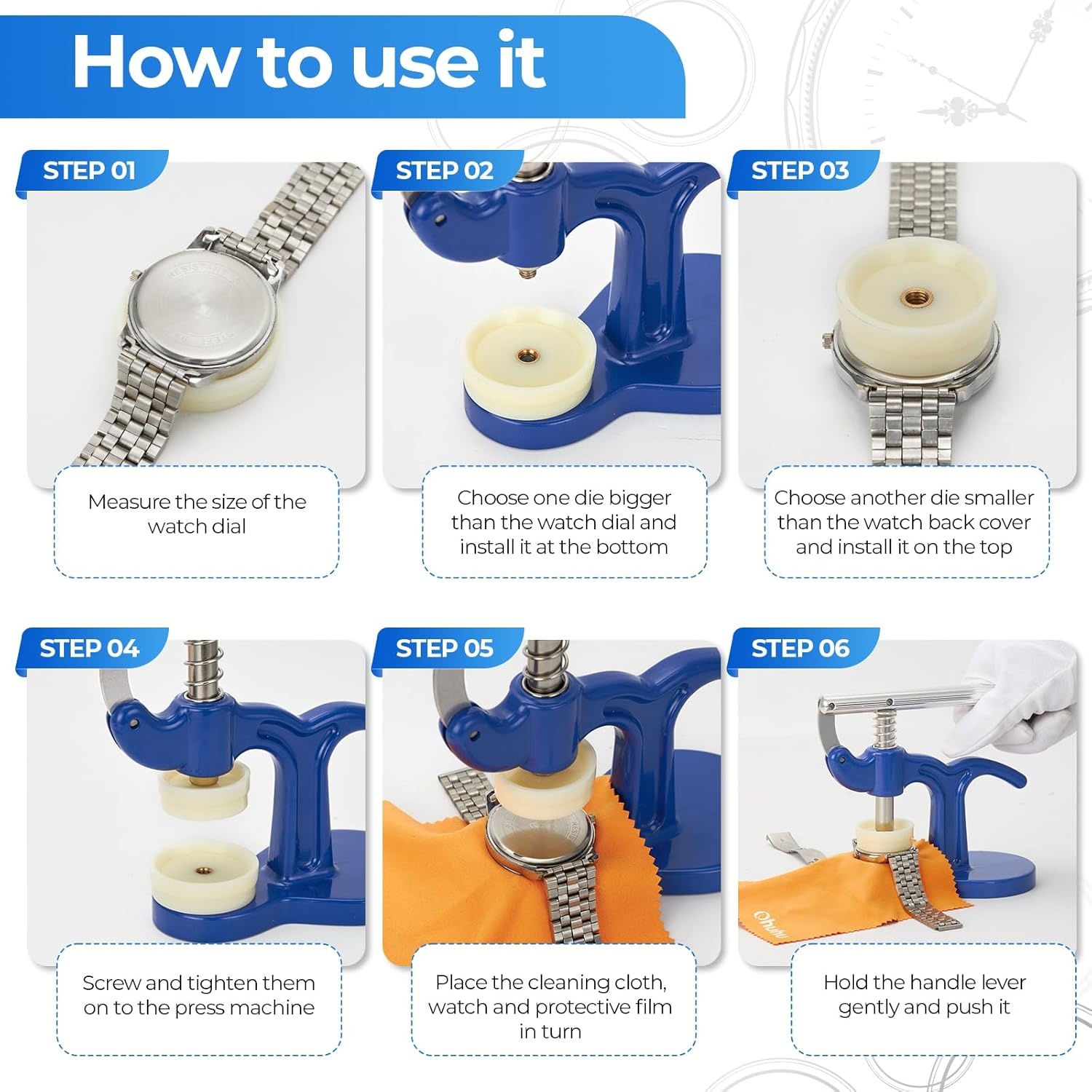 How to use it

STEP 01

Measure the size of the watch dial

STEP 02

Choose one die bigger than the watch dial and install it at the bottom

STEP 03

Choose another die smaller than the watch back cover and install it on the top

STEP 04

Screw and tighten them on to the press machine

STEP 05

Place the cleaning cloth, watch and protective film in turn

STEP 06

Hold the handle lever gently and push it